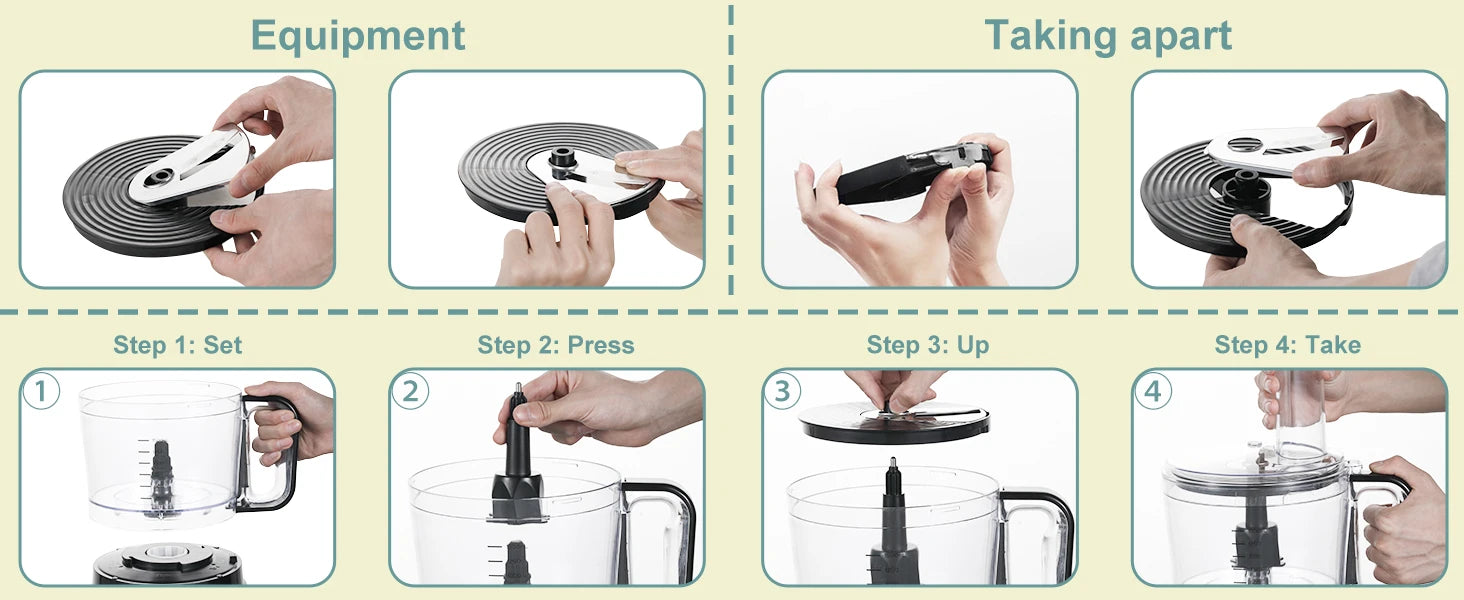 Equipment

Taking apart

Step 1: Set

1

Step 2: Press

2

Step 3: Up

3

Step 4: Take

4