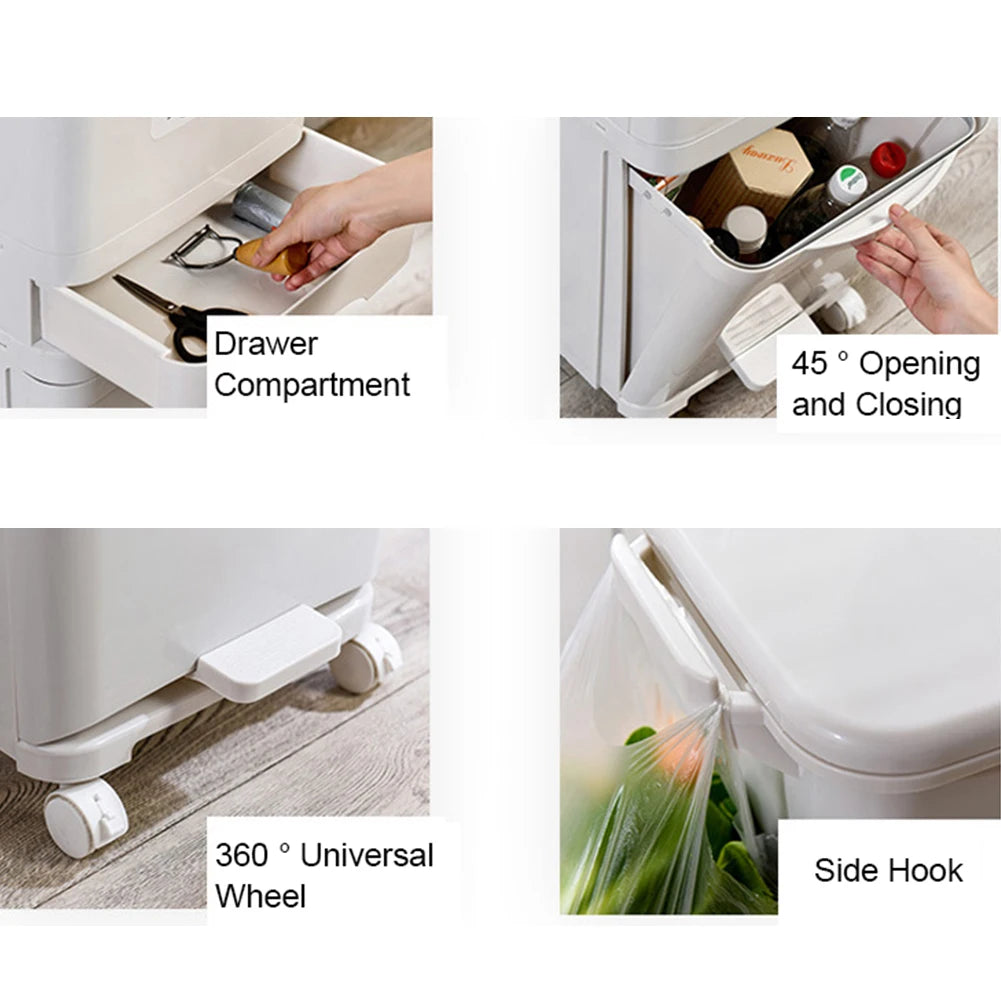 Drawer Compartment

45 ° Opening and Closing

360 ° Universal Wheel

Side Hook