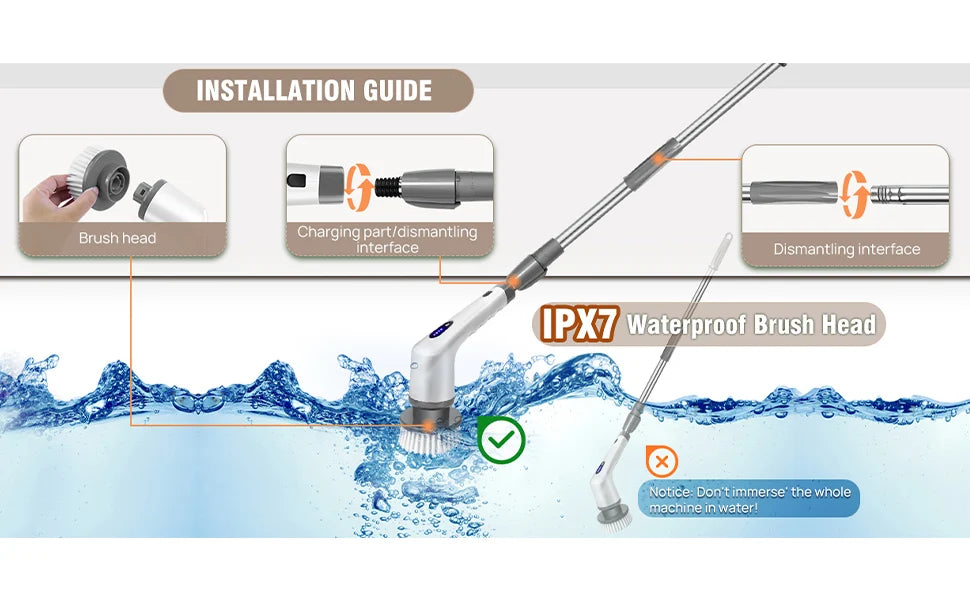 INSTALLATION GUIDE

Brush head

Charging part/dismantling interface

Dismantling interface

IPX7 Waterproof Brush Head

Notice: Don't immerse' the whole machine in water!