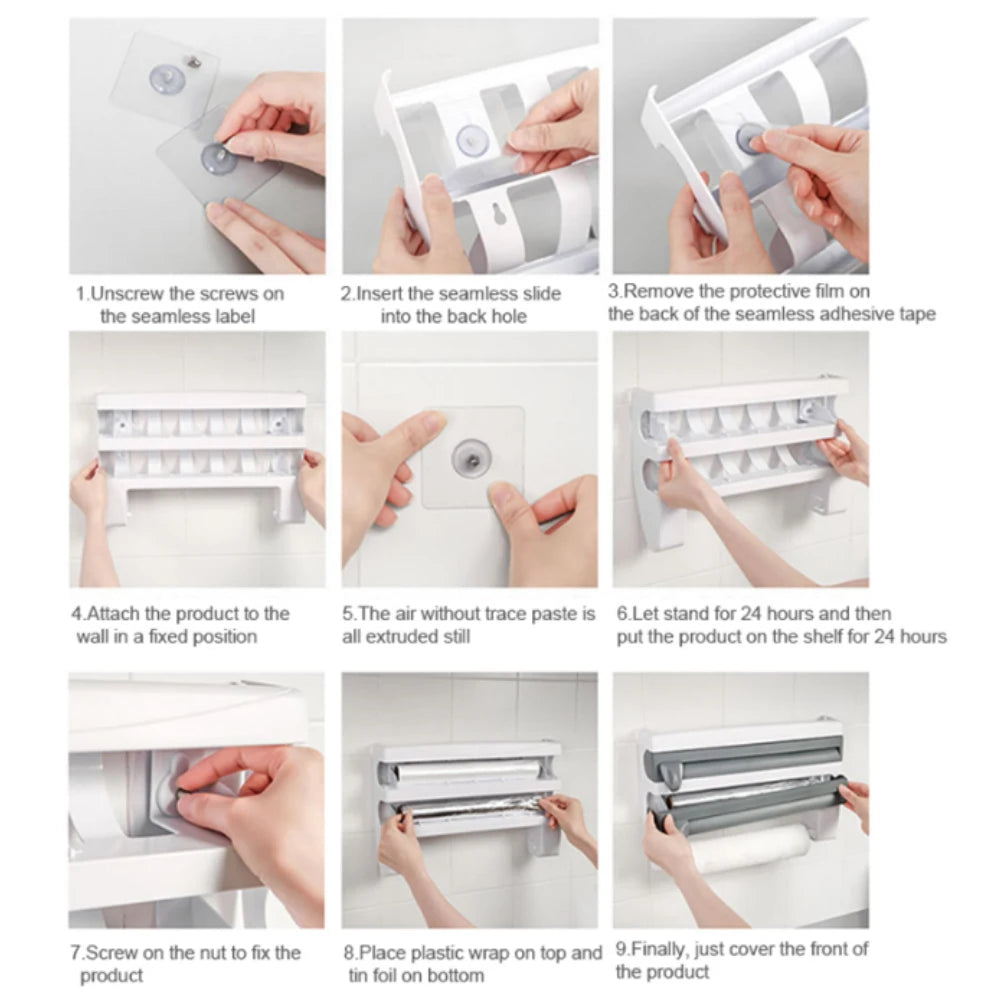 1.Unscrew the screws on the seamless label

2.Insert the seamless slide into the back hole

3.Remove the protective film on the back of the seamless adhesive tape

4.Attach the product to the wall in a fixed position

5.The air without trace paste is all extruded still

6.Let stand for 24 hours and then put the product on the shelf for 24 hours

7.Screw on the nut to fix the product

8.Place plastic wrap on top and tin foil on bottom

9.Finally, just cover the front of the product