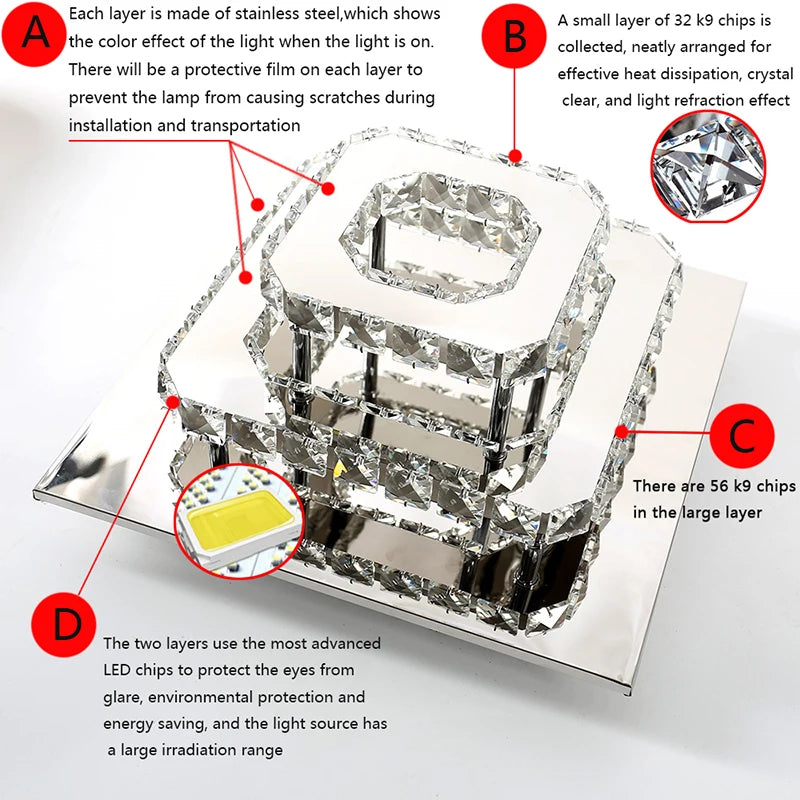 A

Each layer is made of stainless steel,which shows the color effect of the light when the light is on. There will be a protective film on each layer to prevent the lamp from causing scratches during installation and transportation

B

A small layer of 32 k9 chips is collected, neatly arranged for effective heat dissipation, crystal clear, and light refraction effect

C

There are 56 k9 chips in the large layer

D

The two layers use the most advanced LED chips to protect the eyes from glare, environmental protection and energy saving, and the light source has a large irradiation range