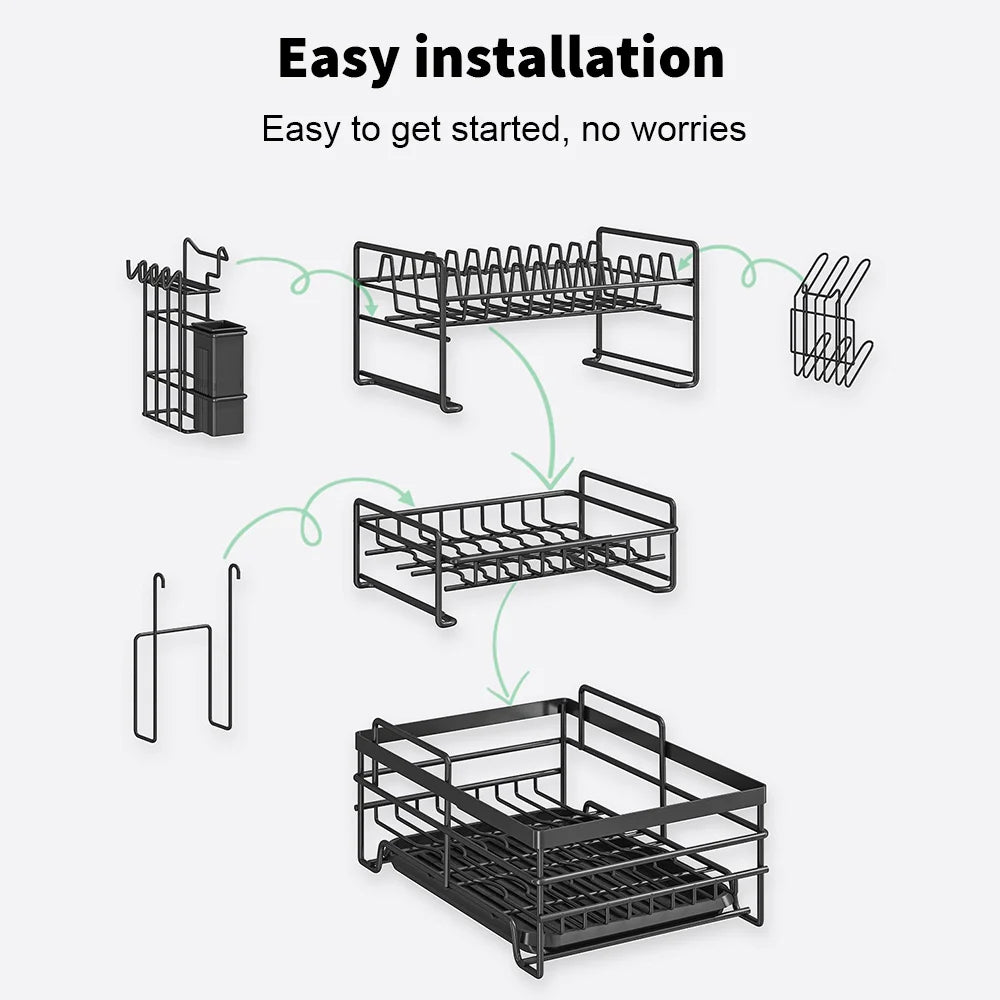 Easy installation

Easy to get started, no worries