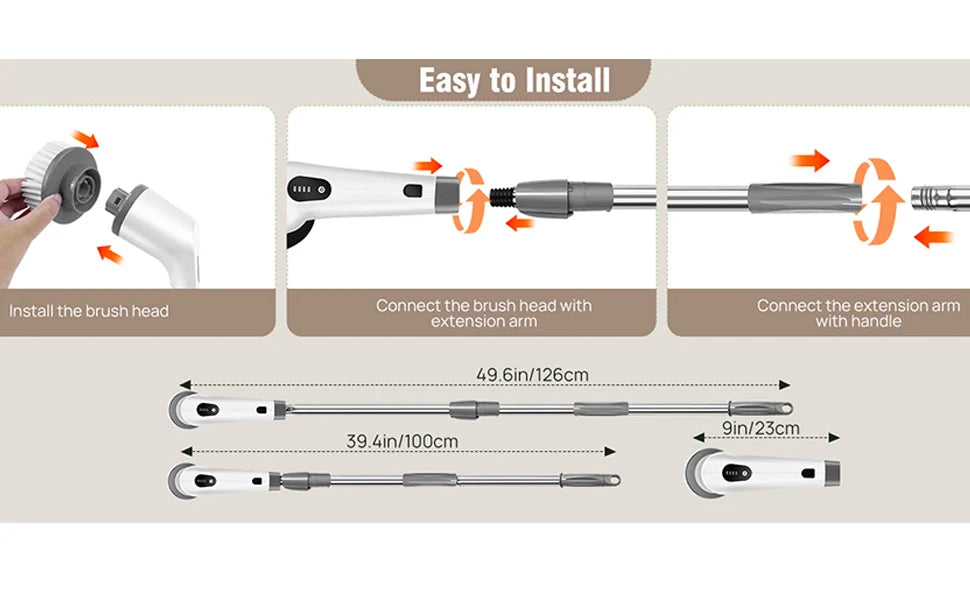 Easy to Install

Install the brush head

Connect the brush head with extension arm

Connect the extension arm with handle

49.6in/126cm

39.4in/100cm

9in/23cm